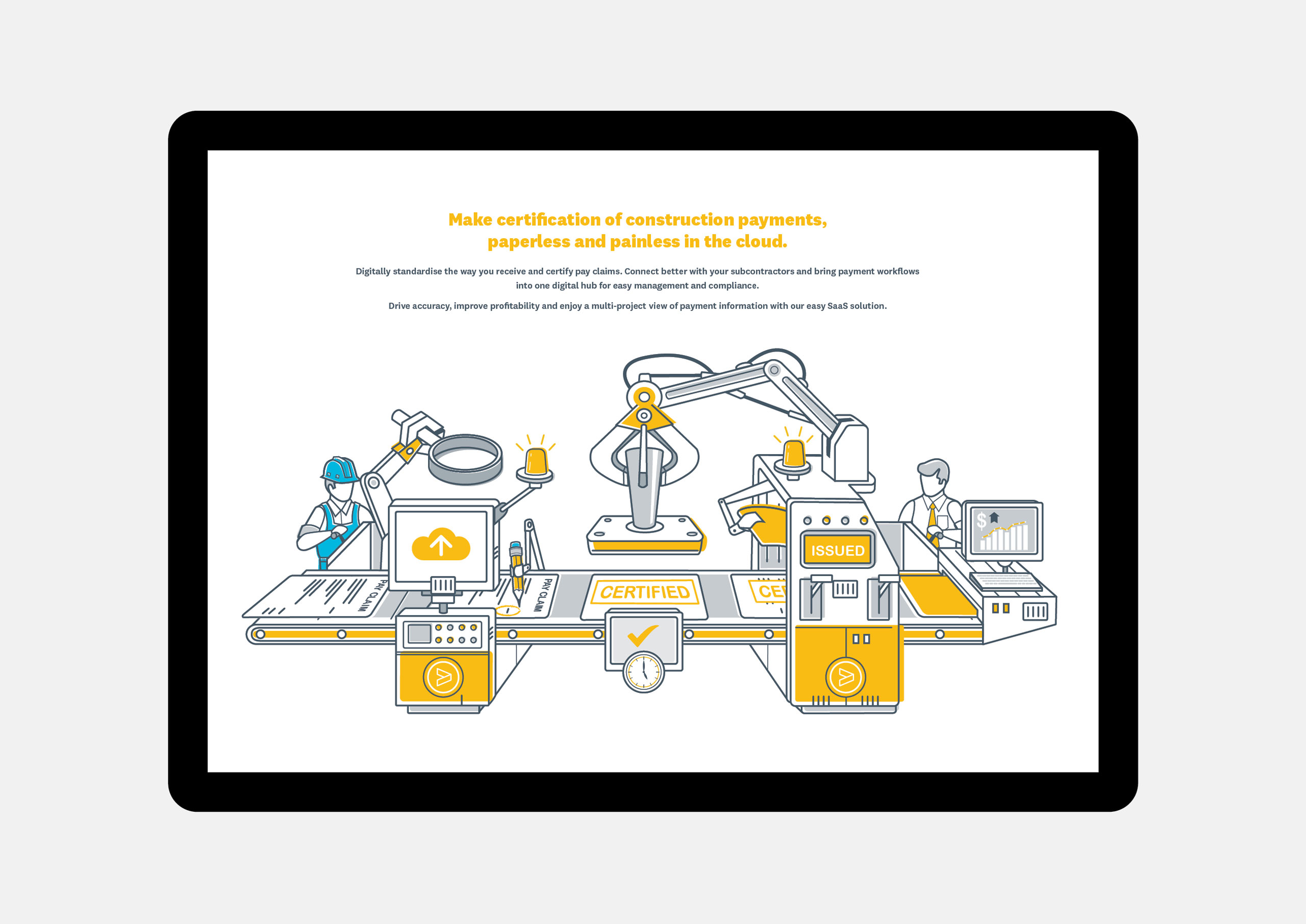 Make certification of construction payments, paperless and painless in the cloud.

Digitally standardise the way you receive and certify pay claims. Connect better with your subcontractors and bring payment workflows into one digital hub for easy management and compliance.

Drive accuracy, improve profitability and enjoy a multi-project view of payment information with our easy SaaS solution.

PAY CLAIM

PAY CLAIM

CERTIFIED

CE

ISSUED

$